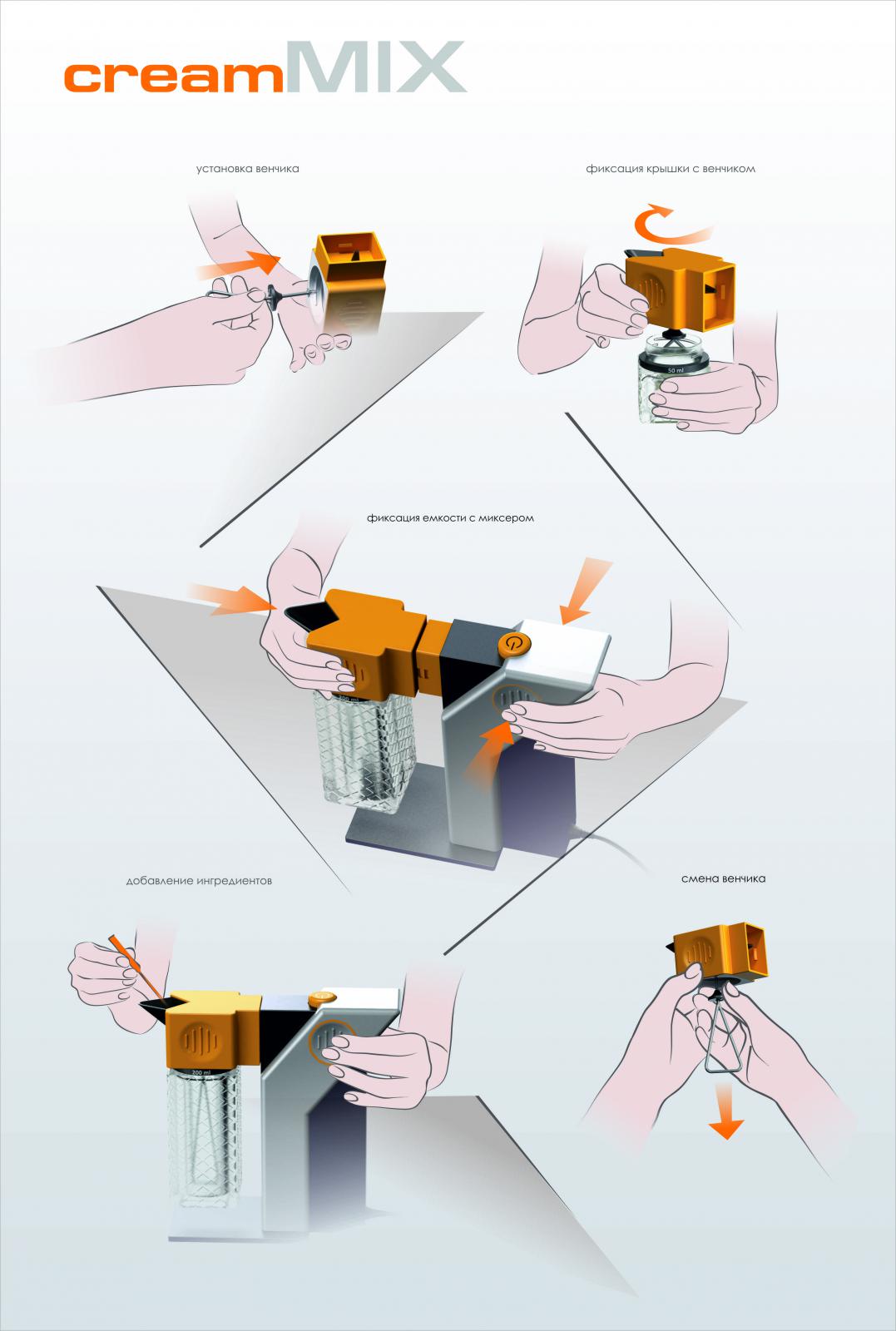 creamMIX

установка венчика

фиксация крышки с венчиком

50 ml

фиксация емкости с миксером

добавление ингредиентов

смена венчика

200 ml